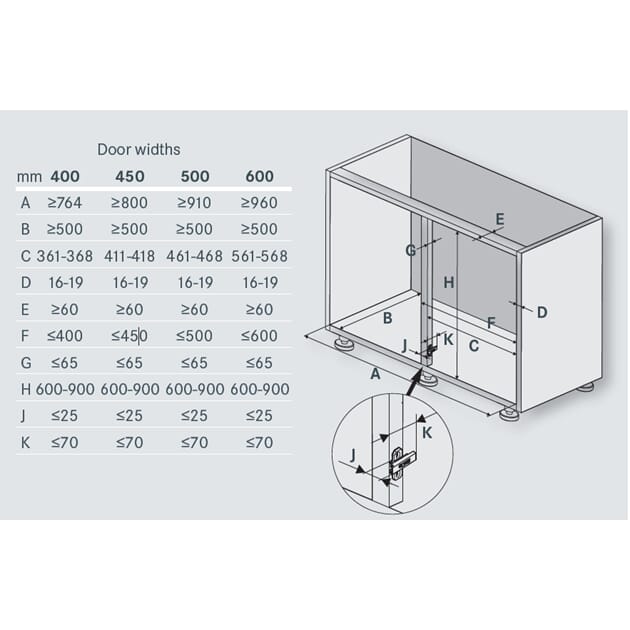 Door widths

| mm | 400 | 450 | 500 | 600 |
|---|---|---|---|---|
| A | ≥764 | ≥800 | ≥910 | ≥960 |
| B | ≥500 | ≥500 | ≥500 | ≥500 |
| C | 361-368 | 411-418 | 461-468 | 561-568 |
| D | 16-19 | 16-19 | 16-19 | 16-19 |
| E | ≥60 | ≥60 | ≥60 | ≥60 |
| F | ≤400 | ≤450 | ≤500 | ≤600 |
| G | ≤65 | ≤65 | ≤65 | ≤65 |
| H | 600-900 | 600-900 | 600-900 | 600-900 |
| J | ≤25 | ≤25 | ≤25 | ≤25 |
| K | ≤70 | ≤70 | ≤70 | ≤70 |

E
G
H
D
B
F
J
K
C
A
K
J