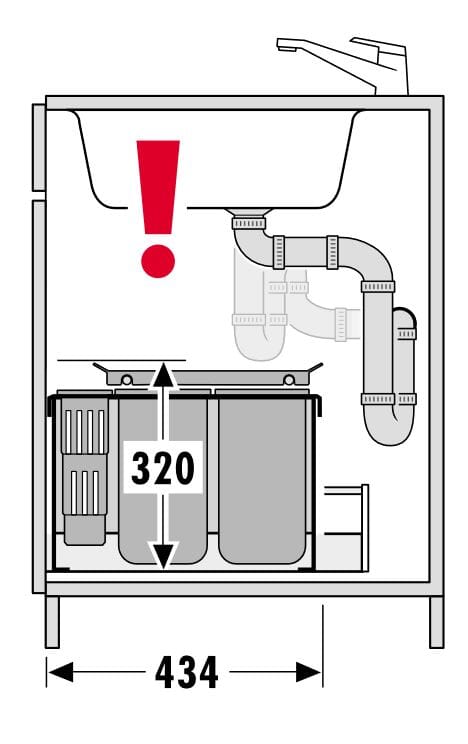 !
320
434