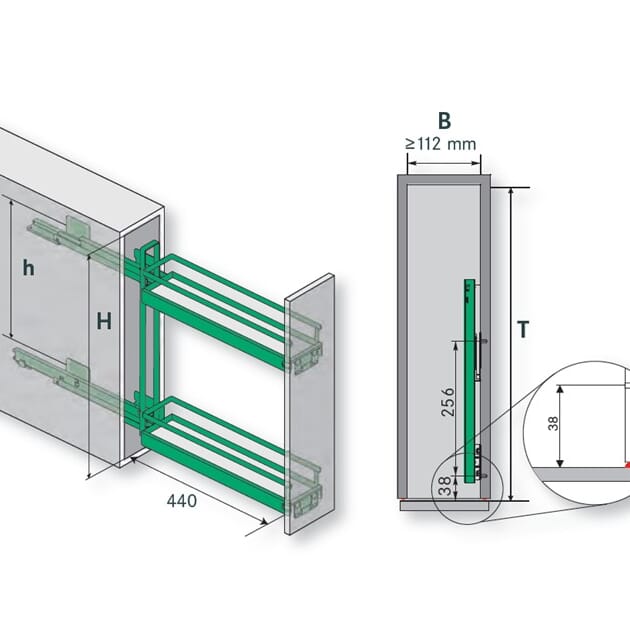 h

H

440

B
≥112 mm

T

256

38

38