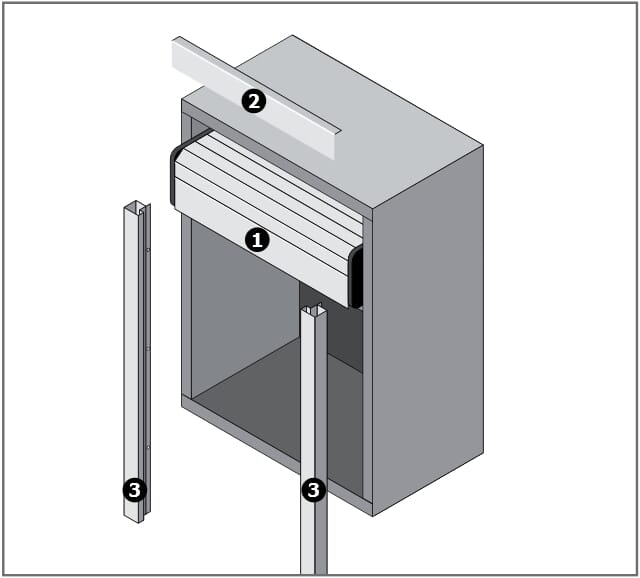 2
1
3
3