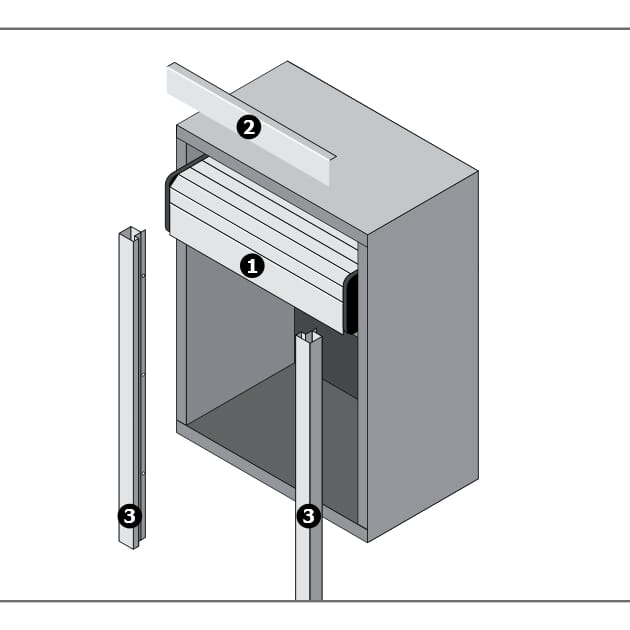 2
1
3
3