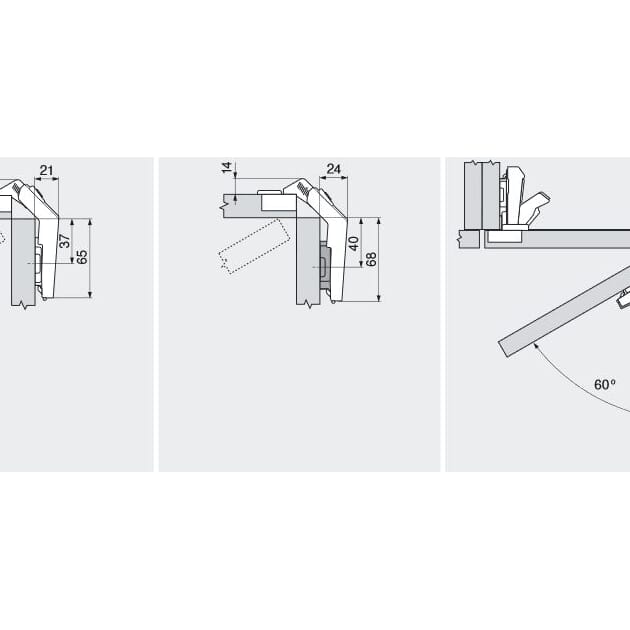 21
37
65
14
24
40
68
60°