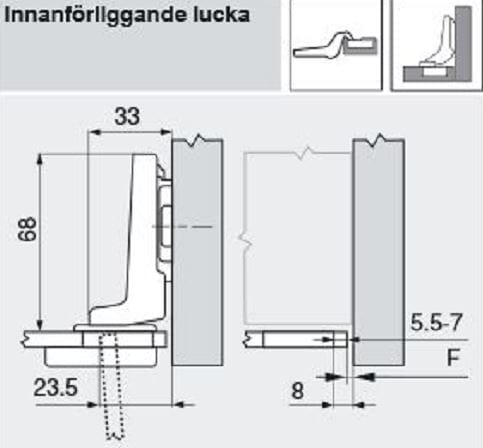 Innanförliggande lucka

33

68

23.5

5.5-7

F

8