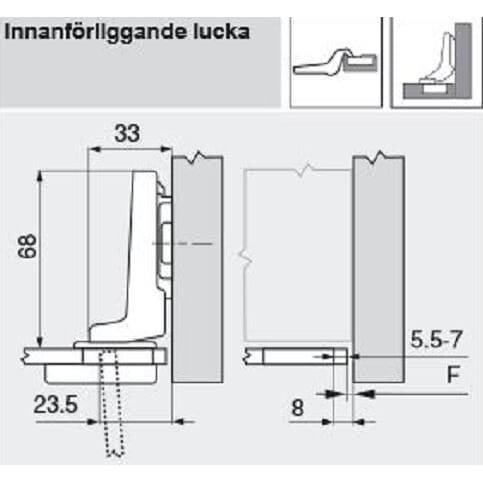 Innanförliggande lucka

33

68

23.5

5.5-7

F

8