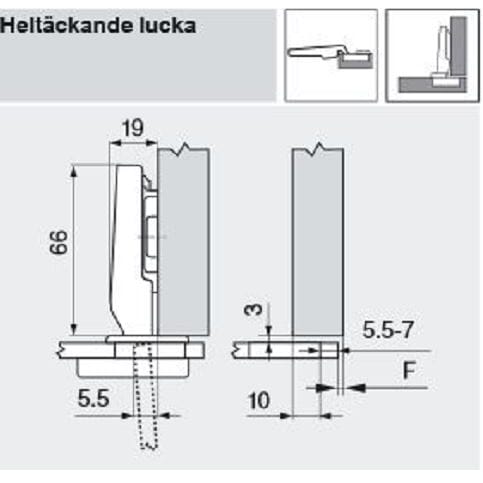 Heltäckande lucka

19

66

5.5

3

5.5-7

F

10