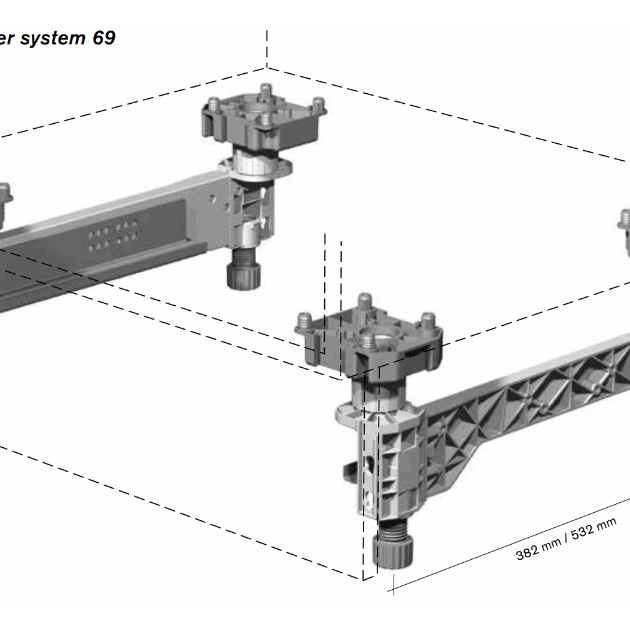 er system 69

382 mm / 532 mm