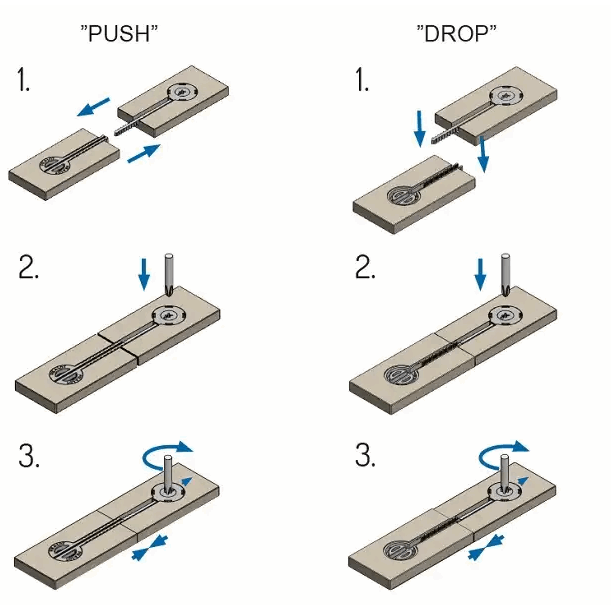 "PUSH"

1.

2.

3.

"DROP"

1.

2.

3.