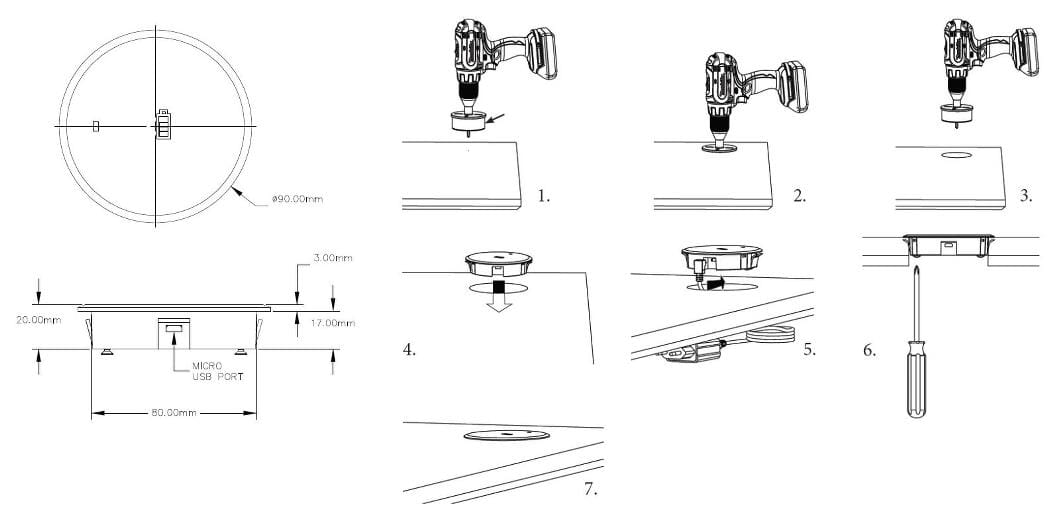 ø90.00mm

3.00mm

20.00mm

17.00mm

MICRO
USB PORT

80.00mm

1.

2.

3.

4.

5.

6.

7.