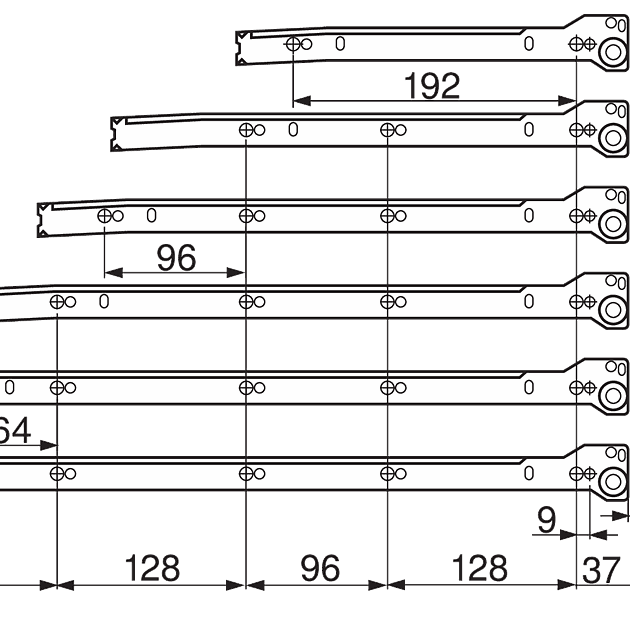 192
96
64
9
128
96
128
37