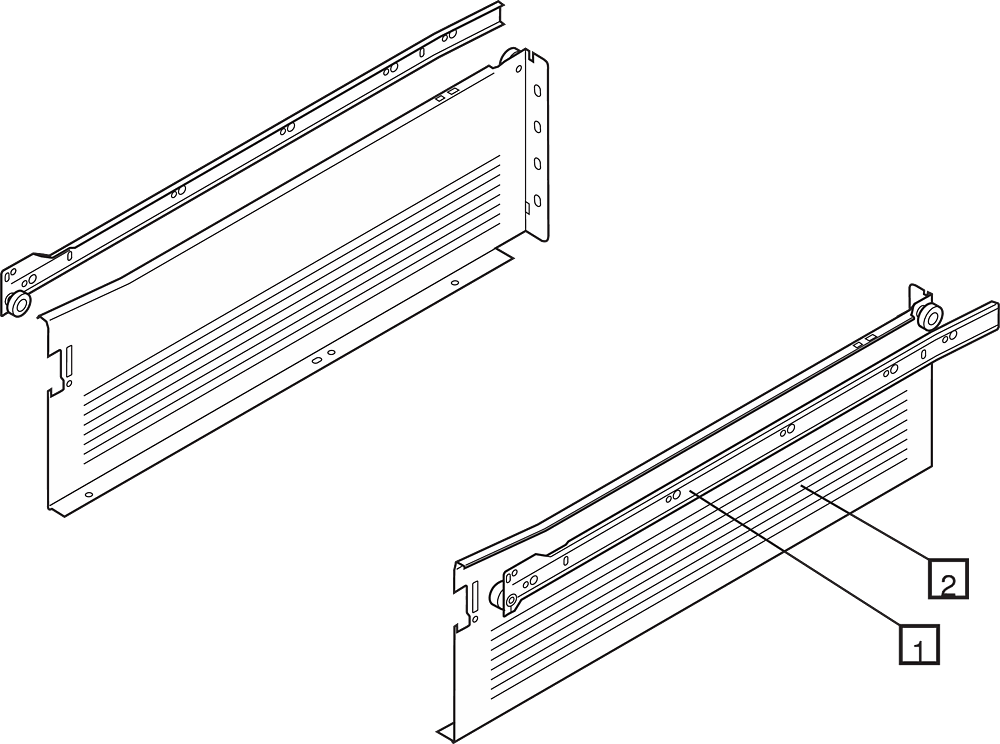 2

1