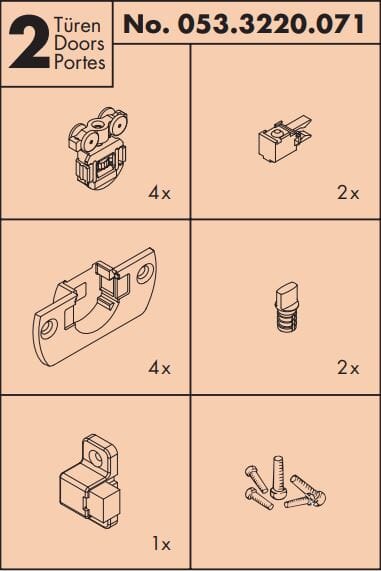 2 Türen Doors Portes

No. 053.3220.071

4x

2x

4x

2x

1x