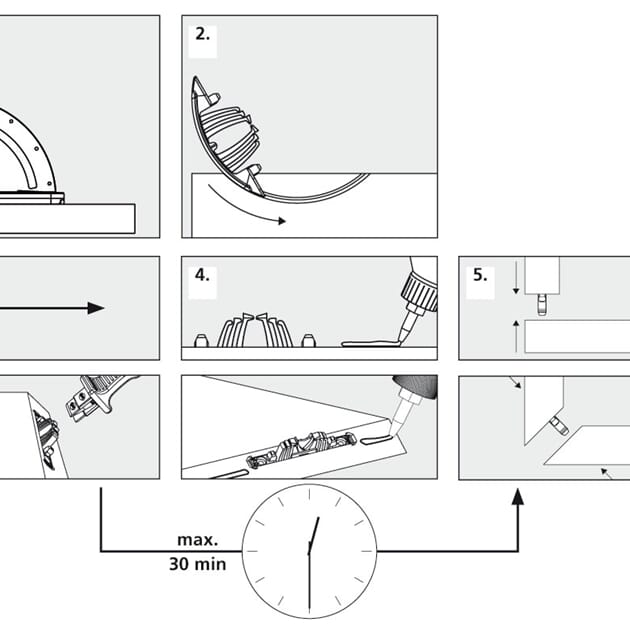 2.

4.

5.

max.
30 min