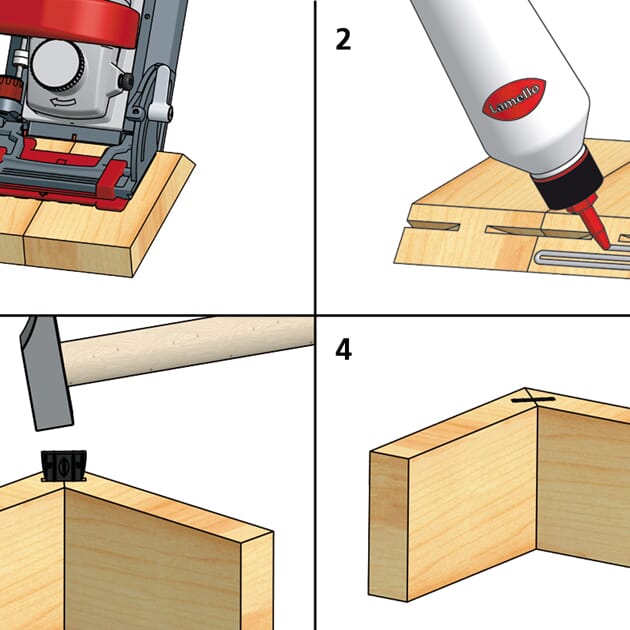 2

Lamello

4