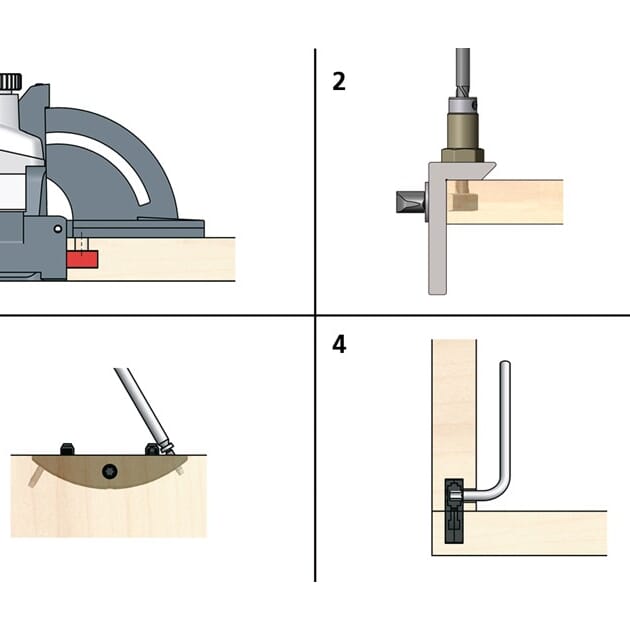 2

4