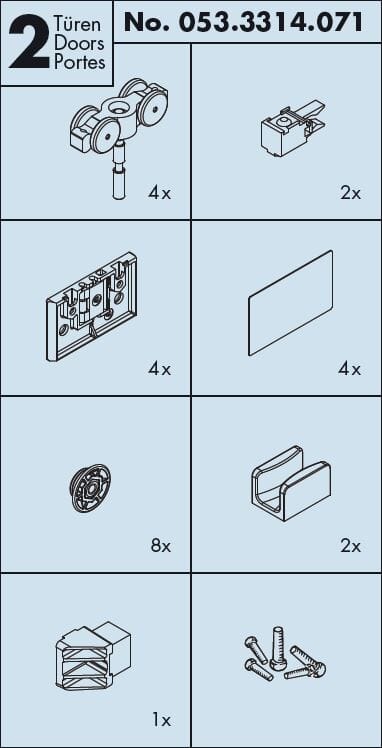 2 Türen Doors Portes

No. 053.3314.071

4x

2x

4x

4x

8x

2x

1x